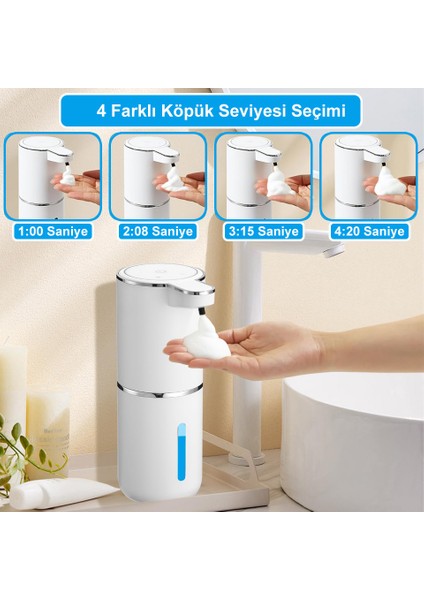 4 Farklı Köpük Seviyesi Seçimi

1:00 Saniye

2:08 Saniye

3:15 Saniye

4:20 Saniye