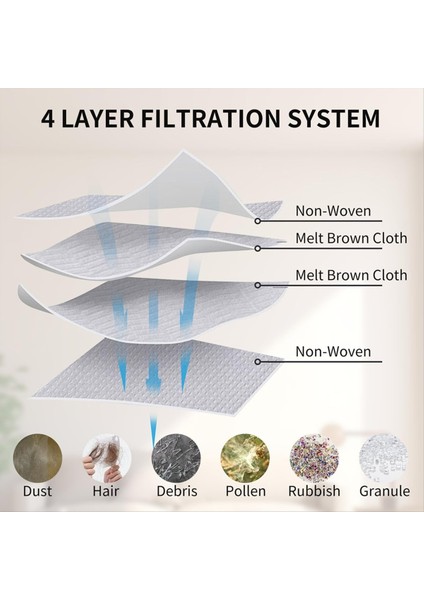 4 LAYER FILTRATION SYSTEM

Non-Woven

Melt Brown Cloth

Melt Brown Cloth

Non-Woven

Dust Hair Debris Pollen Rubbish Granule