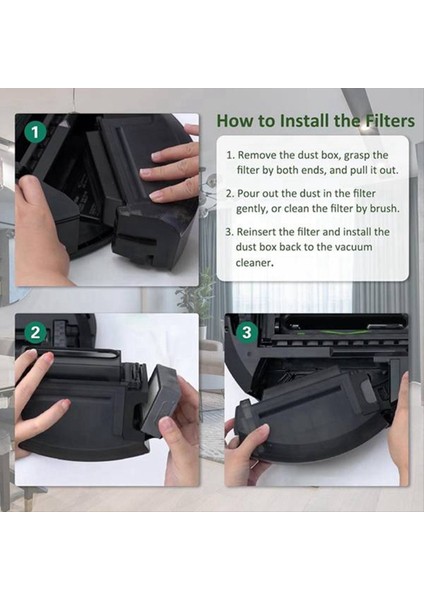 1

How to Install the Filters

1. Remove the dust box, grasp the filter by both ends, and pull it out.

2. Pour out the dust in the filter gently, or clean the filter by brush.

3. Reinsert the filter and install the dust box back to the vacuum cleaner.

2

3