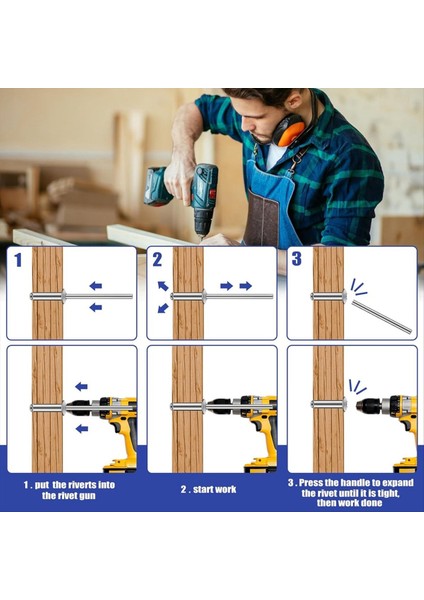 1

2

3

1 . put the riverts into the rivet gun

2 . start work

3 . Press the handle to expand the rivet until it is tight, then work done