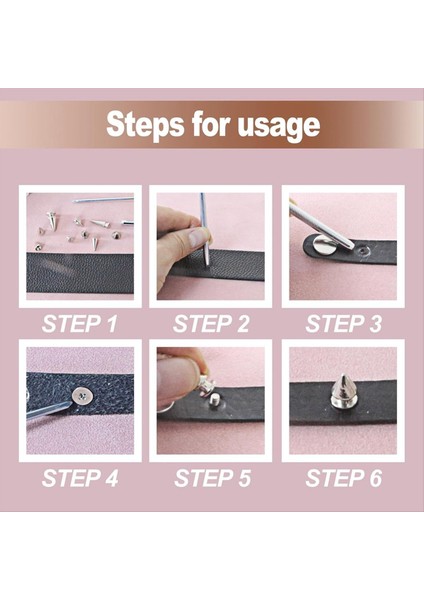 Steps for usage

STEP 1

STEP 2

STEP 3

STEP 4

STEP 5

STEP 6