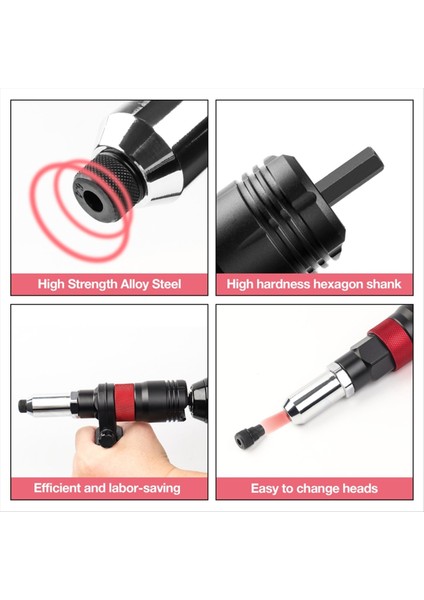 High Strength Alloy Steel

High hardness hexagon shank

Efficient and labor-saving

Easy to change heads