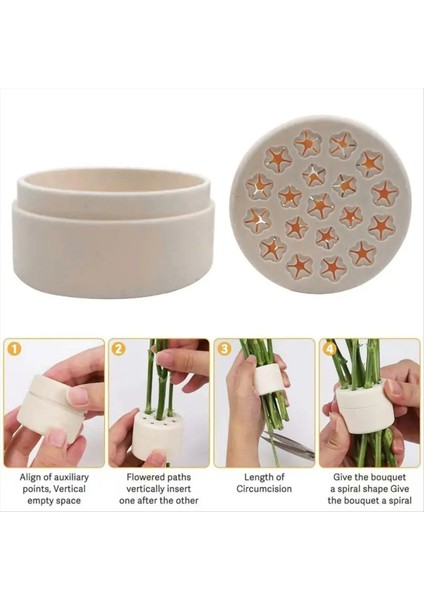 1

Align of auxiliary points, Vertical empty space

2

Flowered paths vertically insert one after the other

3

Length of Circumcision

4

Give the bouquet a spiral shape Give the bouquet a spiral