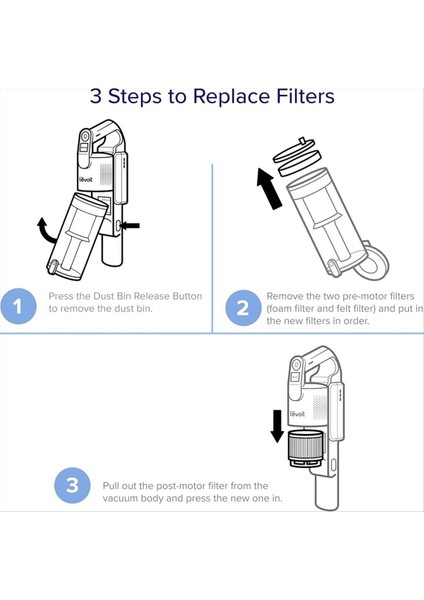 3 Steps to Replace Filters

levoit

1 Press the Dust Bin Release Button to remove the dust bin.

2 Remove the two pre-motor filters (foam filter and felt filter) and put in the new filters in order.

levoit

3 Pull out the post-motor filter from the vacuum body and press the new one in.