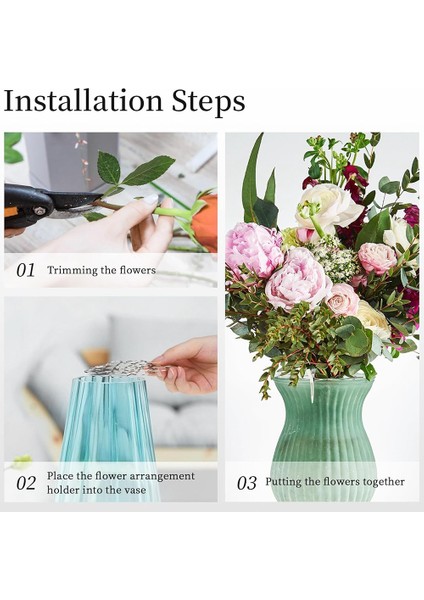 Installation Steps

01 Trimming the flowers

02 Place the flower arrangement holder into the vase

03 Putting the flowers together