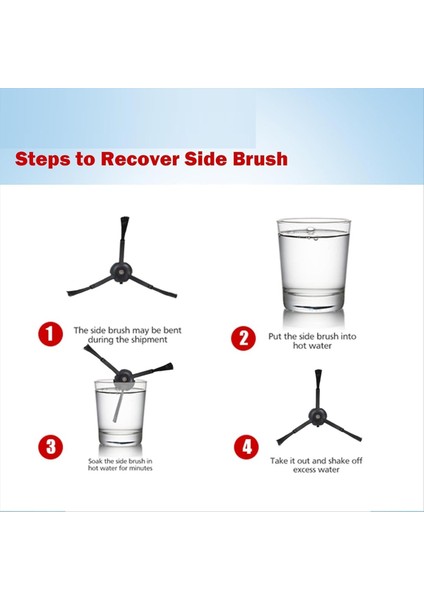 Steps to Recover Side Brush

1 The side brush may be bent during the shipment

2 Put the side brush into hot water

3 Soak the side brush in hot water for minutes

4 Take it out and shake off excess water