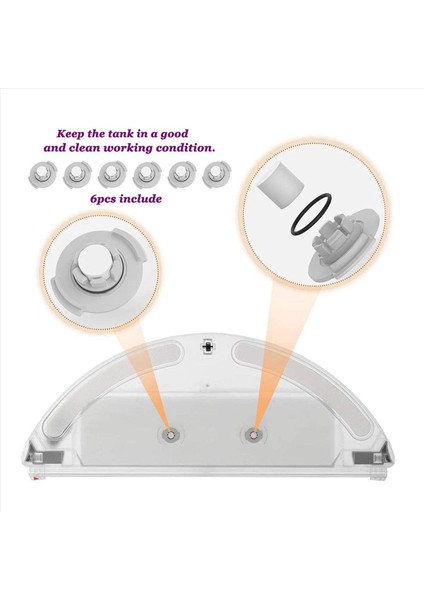 Keep the tank in a good and clean working condition.

6pcs include