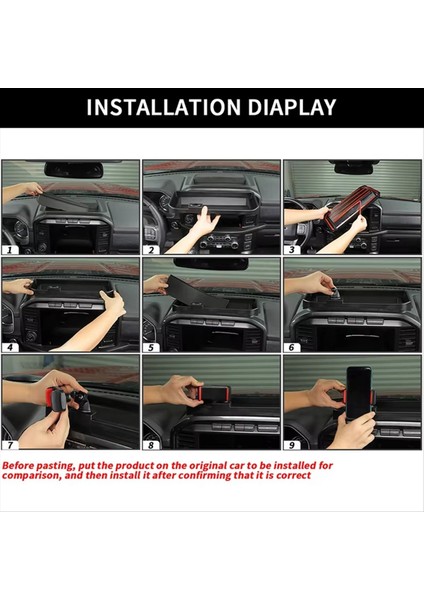 INSTALLATION DIAPLAY

1

2

3

4

5

6

7

8

9

Before pasting, put the product on the original car to be installed for comparison, and then install it after confirming that it is correct