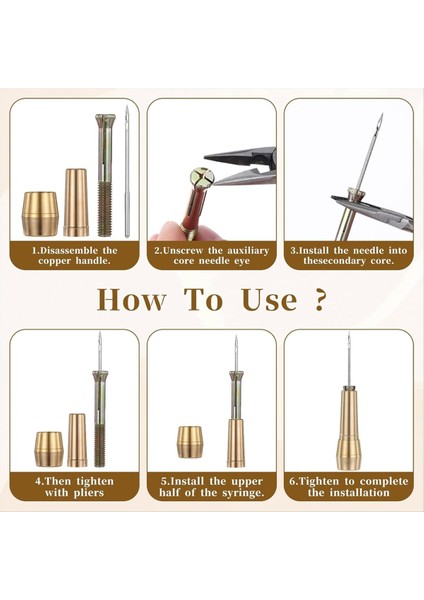 1.Disassemble the copper handle.

2.Unscrew the auxiliary core needle eye

3.Install the needle into thesecondary core.

How To Use ?

4.Then tighten with pliers

5.Install the upper half of the syringe.

6.Tighten to complete the installation