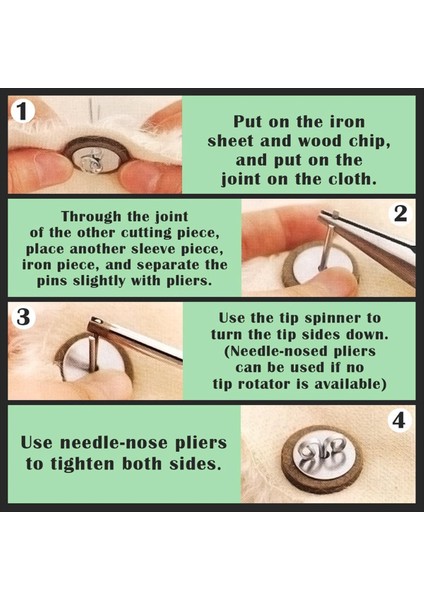 1

Put on the iron sheet and wood chip, and put on the joint on the cloth.

Through the joint of the other cutting piece, place another sleeve piece, iron piece, and separate the pins slightly with pliers.

2

3

Use the tip spinner to turn the tip sides down. (Needle-nosed pliers can be used if no tip rotator is available)

Use needle-nose pliers to tighten both sides.

4