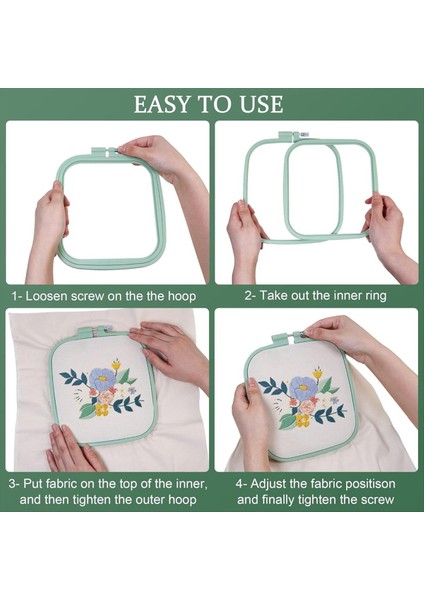 EASY TO USE

1- Loosen screw on the the hoop

2- Take out the inner ring

3- Put fabric on the top of the inner, and then tighten the outer hoop

4- Adjust the fabric positison and finally tighten the screw