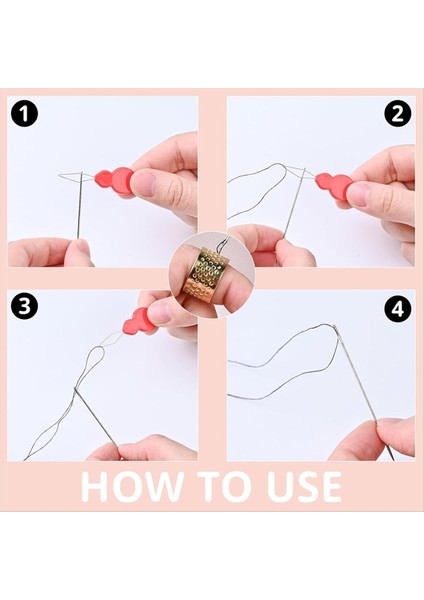 1

2

3

4

HOW TO USE