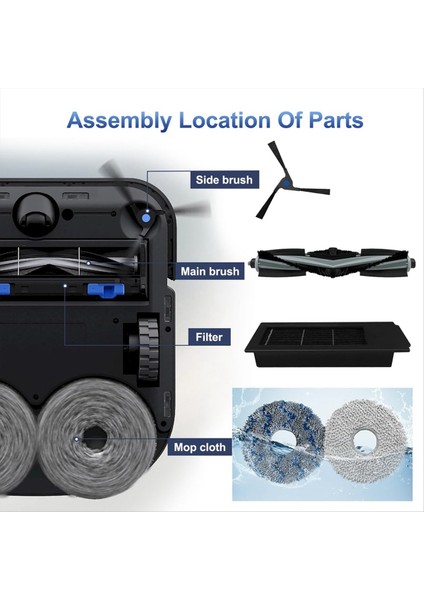 Assembly Location Of Parts

Side brush

Main brush

Filter

Mop cloth