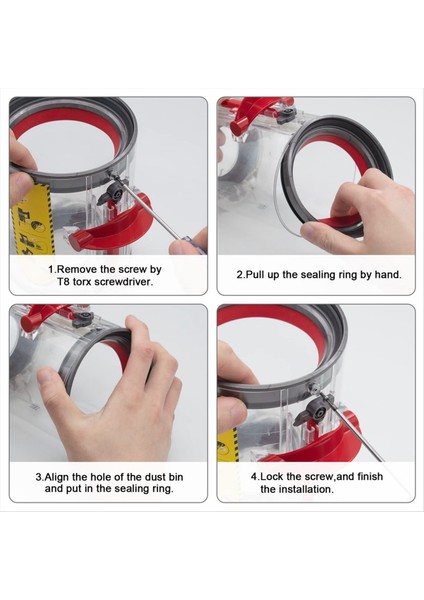 1.Remove the screw by T8 torx screwdriver.

2.Pull up the sealing ring by hand.

3.Align the hole of the dust bin and put in the sealing ring.

4.Lock the screw,and finish the installation.