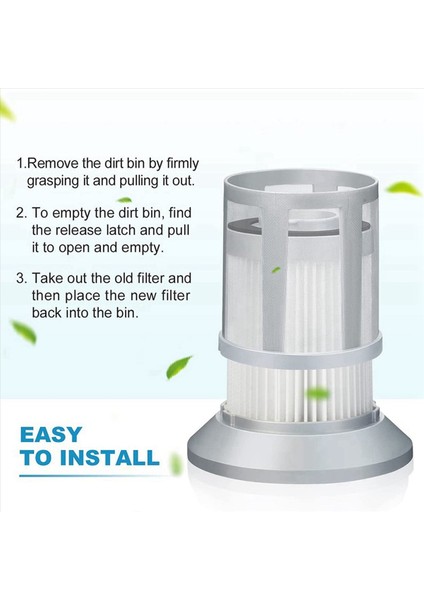 1.Remove the dirt bin by firmly grasping it and pulling it out.

2. To empty the dirt bin, find the release latch and pull it to open and empty.

3. Take out the old filter and then place the new filter back into the bin.

EASY
TO INSTALL