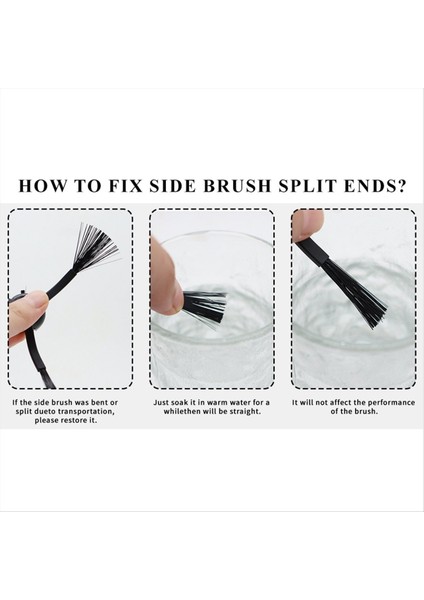 HOW TO FIX SIDE BRUSH SPLIT ENDS?

If the side brush was bent or split dueto transportation, please restore it.

Just soak it in warm water for a whilethen will be straight.

It will not affect the performance of the brush.