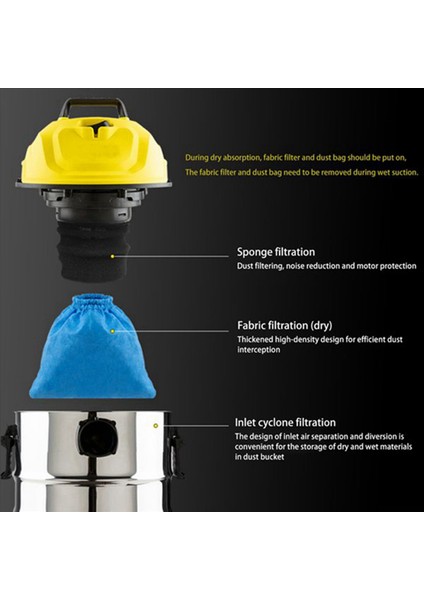 During dry absorption, fabric filter and dust bag should be put on,
The fabric filter and dust bag need to be removed during wet suction.

Sponge filtration
Dust filtering, noise reduction and motor protection

Fabric filtration (dry)
Thickened high-density design for efficient dust interception

Inlet cyclone filtration
The design of inlet air separation and diversion is convenient for the storage of dry and wet materials in dust bucket