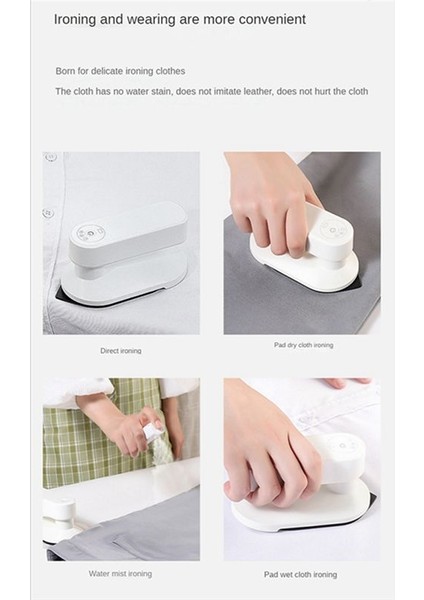 Ironing and wearing are more convenient

Born for delicate ironing clothes

The cloth has no water stain, does not imitate leather, does not hurt the cloth

Direct ironing

Pad dry cloth ironing

Water mist ironing

Pad wet cloth ironing