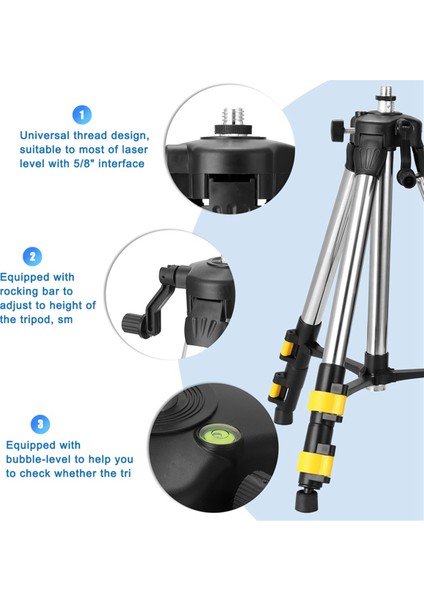 1

Universal thread design, suitable to most of laser level with 5/8" interface

2

Equipped with rocking bar to adjust to height of the tripod, sm

3

Equipped with bubble-level to help you to check whether the tri