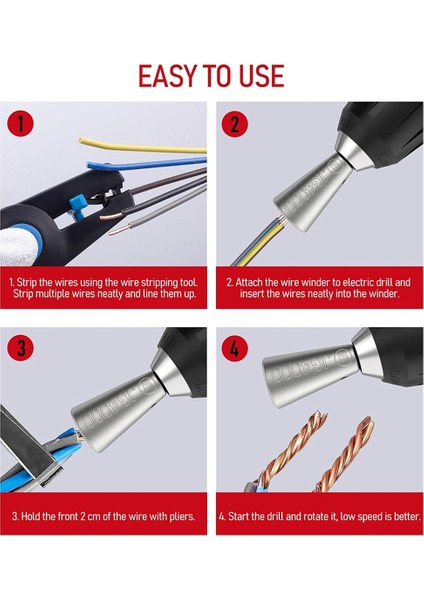 EASY TO USE

1

1. Strip the wires using the wire stripping tool. Strip multiple wires neatly and line them up.

2

JG4000

2. Attach the wire winder to electric drill and insert the wires neatly into the winder.

3

JG4000

3. Hold the front 2 cm of the wire with pliers.

4

JG4000

4. Start the drill and rotate it, low speed is better.