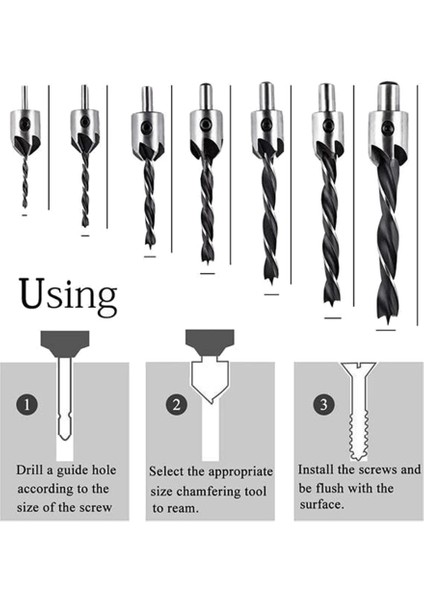 Using

1

Drill a guide hole according to the size of the screw

2

Select the appropriate size chamfering tool to ream.

3

Install the screws and be flush with the surface.