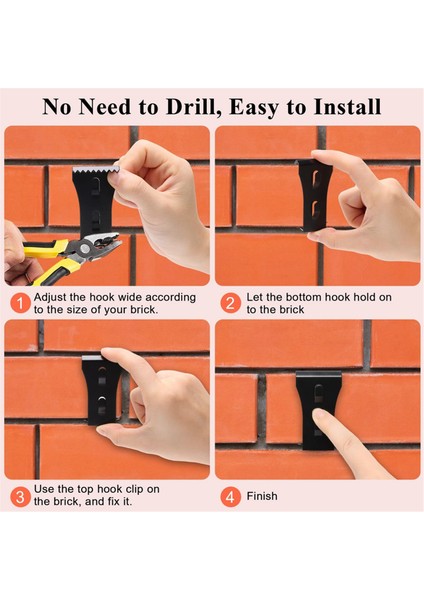 No Need to Drill, Easy to Install

1 Adjust the hook wide according to the size of your brick.

2 Let the bottom hook hold on to the brick

3 Use the top hook clip on the brick, and fix it.

4 Finish