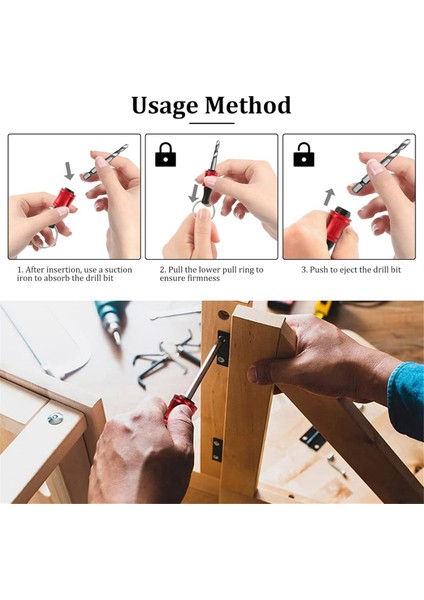 Usage Method

1. After insertion, use a suction iron to absorb the drill bit

2. Pull the lower pull ring to ensure firmness

3. Push to eject the drill bit