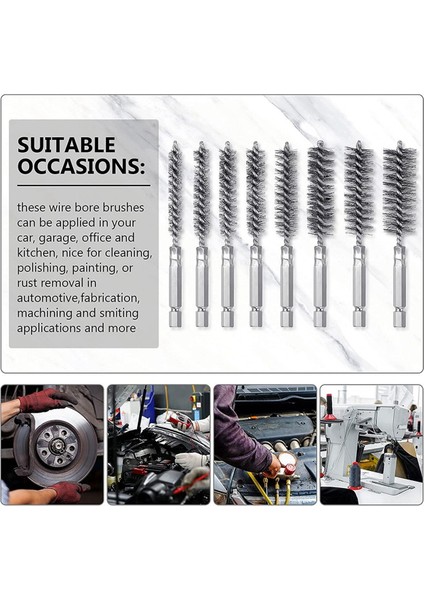 SUITABLE OCCASIONS:

these wire bore brushes can be applied in your car, garage, office and kitchen, nice for cleaning, polishing, painting, or rust removal in automotive,fabrication, machining and smiting applications and more