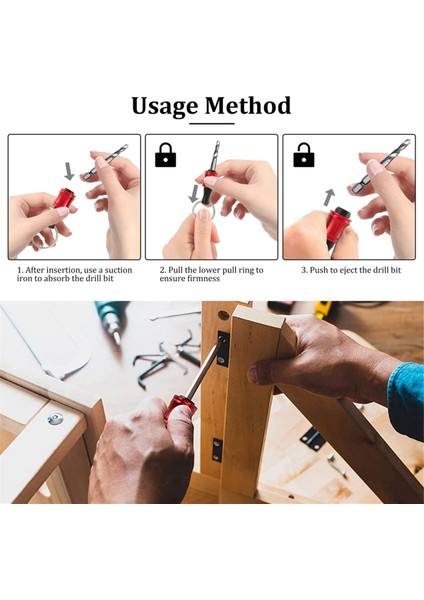 Usage Method

1. After insertion, use a suction iron to absorb the drill bit

2. Pull the lower pull ring to ensure firmness

3. Push to eject the drill bit