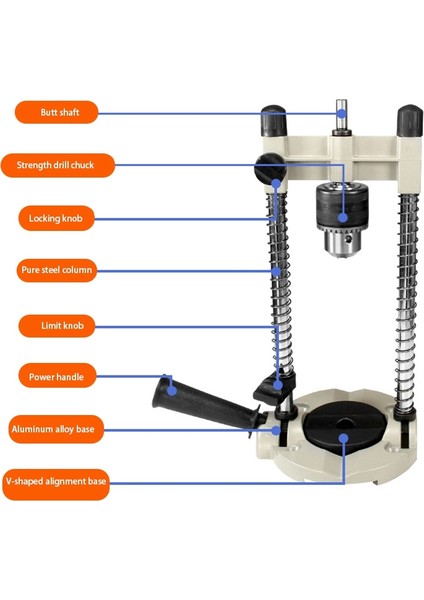 Butt shaft

Strength drill chuck

Locking knob

Pure steel column

Limit knob

Power handle

Aluminum alloy base

V-shaped alignment base