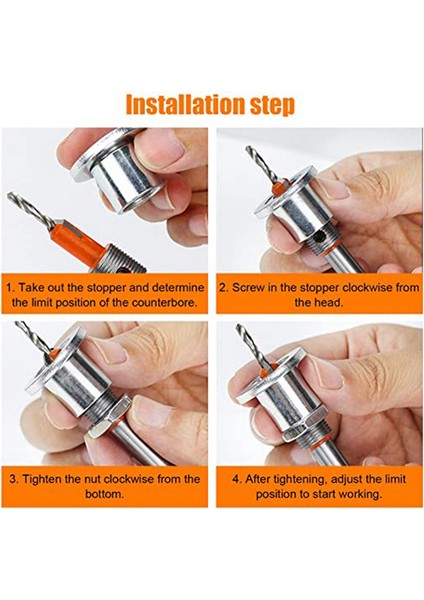 Installation step

1. Take out the stopper and determine the limit position of the counterbore.

2. Screw in the stopper clockwise from the head.

3. Tighten the nut clockwise from the bottom.

4. After tightening, adjust the limit position to start working.