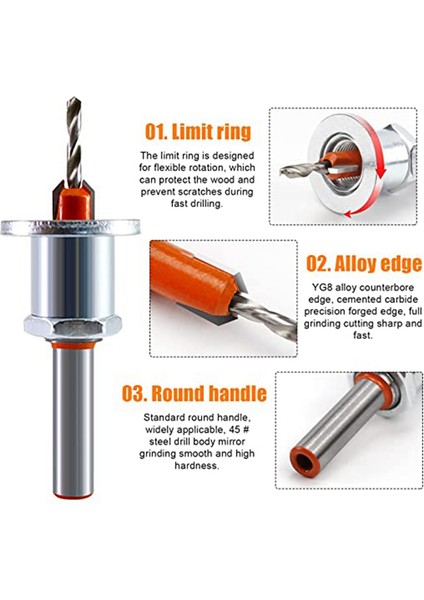 01. Limit ring

The limit ring is designed for flexible rotation, which can protect the wood and prevent scratches during fast drilling.

02. Alloy edge

YG8 alloy counterbore edge, cemented carbide precision forged edge, full grinding cutting sharp and fast.

03. Round handle

Standard round handle, widely applicable, 45 # steel drill body mirror grinding smooth and high hardness.