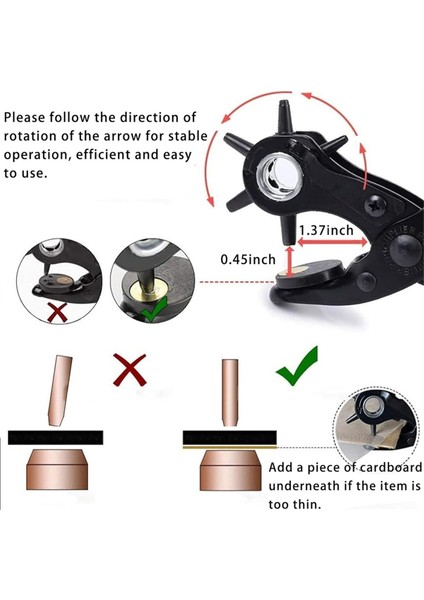 Please follow the direction of rotation of the arrow for stable operation, efficient and easy to use.

1.37inch

0.45inch

Add a piece of cardboard underneath if the item is too thin.