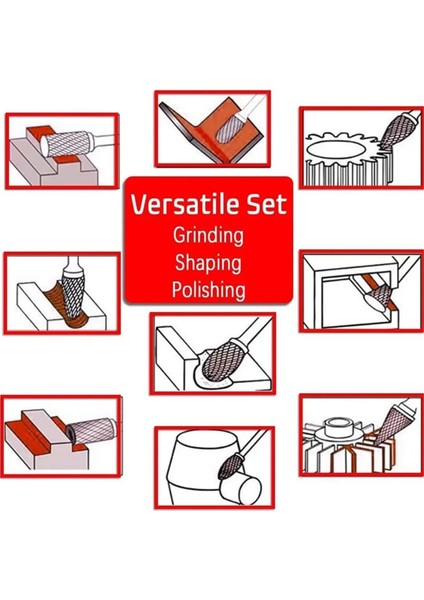 Versatile Set
Grinding
Shaping
Polishing