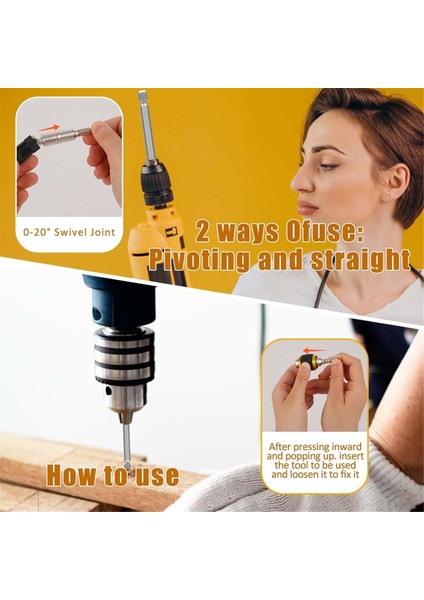 0-20° Swivel Joint

2 ways Ofuse:
Pivoting and straight

How to use

After pressing inward and popping up. insert the tool to be used and loosen it to fix it