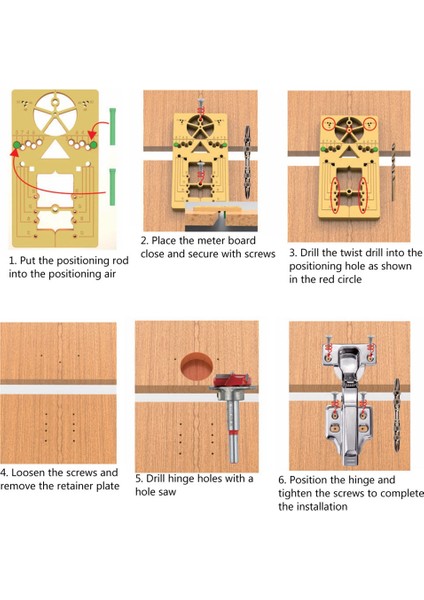 1. Put the positioning rod into the positioning air

2. Place the meter board close and secure with screws

3. Drill the twist drill into the positioning hole as shown in the red circle

4. Loosen the screws and remove the retainer plate

5. Drill hinge holes with a hole saw

6. Position the hinge and tighten the screws to complete the installation