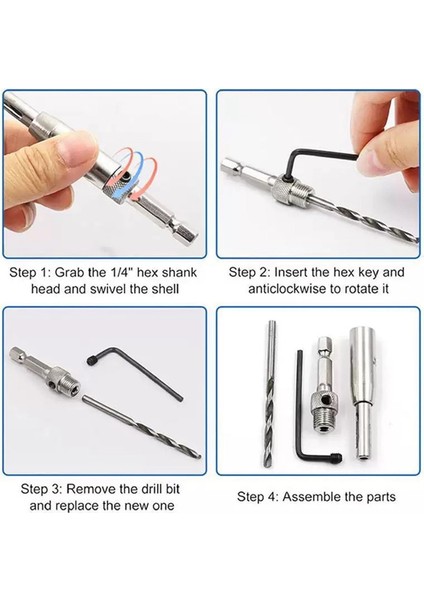 Step 1: Grab the 1/4" hex shank head and swivel the shell

Step 2: Insert the hex key and anticlockwise to rotate it

Step 3: Remove the drill bit and replace the new one

Step 4: Assemble the parts