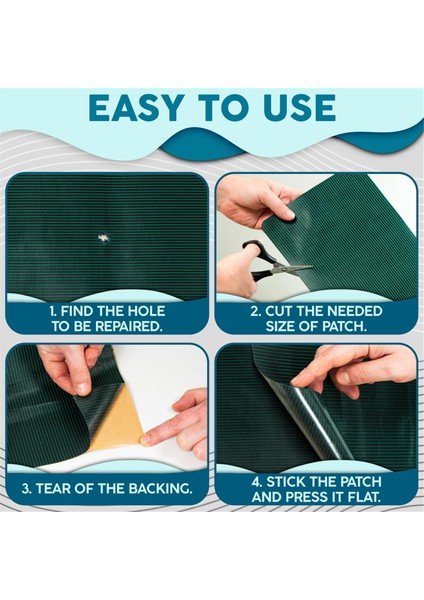 EASY TO USE

1. FIND THE HOLE TO BE REPAIRED.

2. CUT THE NEEDED SIZE OF PATCH.

3. TEAR OF THE BACKING.

4. STICK THE PATCH AND PRESS IT FLAT.