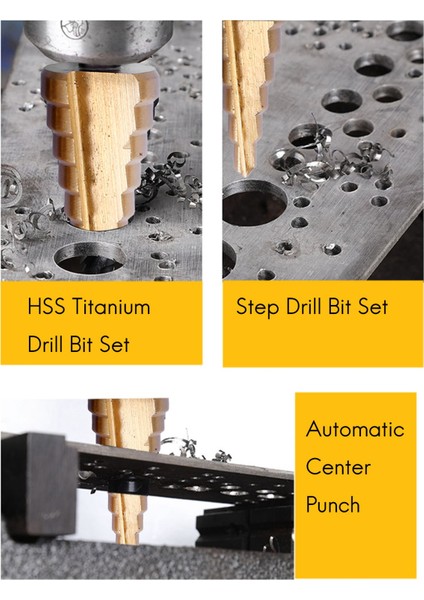 HSS Titanium Drill Bit Set

Step Drill Bit Set

Automatic Center Punch