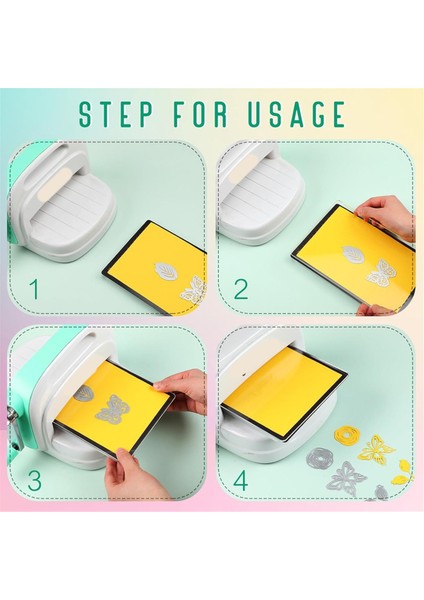 STEP FOR USAGE

1

2

3

4