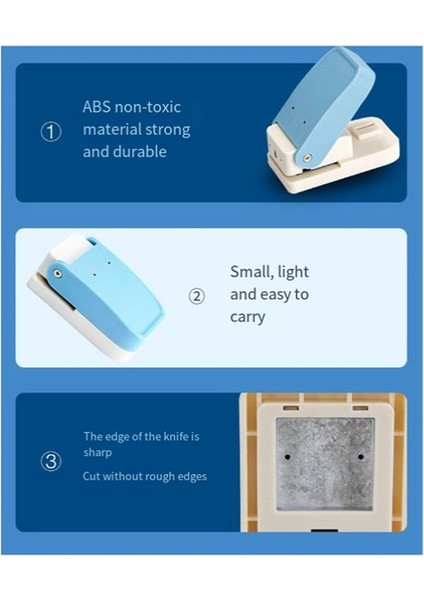 ① ABS non-toxic material strong and durable

② Small, light and easy to carry

③ The edge of the knife is sharp

Cut without rough edges