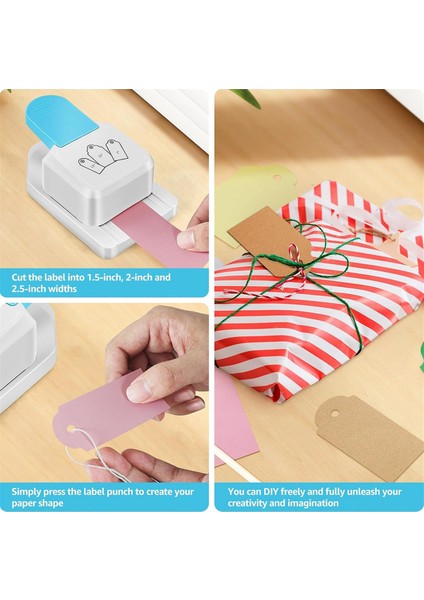 Cut the label into 1.5-inch, 2-inch and 2.5-inch widths

Simply press the label punch to create your paper shape

You can DIY freely and fully unleash your creativity and imagination