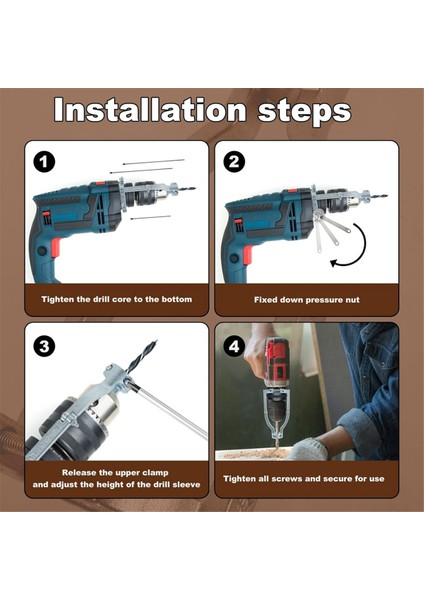 Installation steps

1

Tighten the drill core to the bottom

2

Fixed down pressure nut

3

Release the upper clamp and adjust the height of the drill sleeve

4

Tighten all screws and secure for use