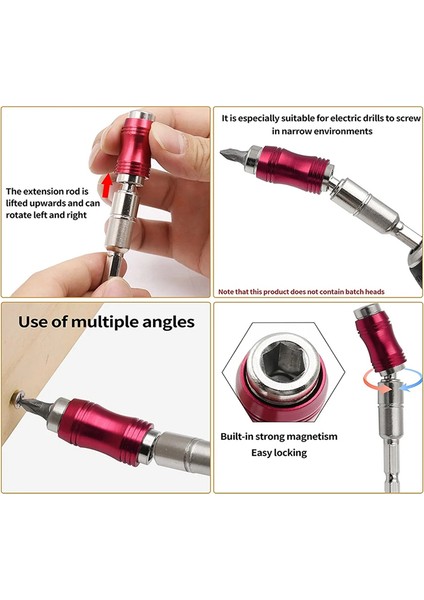 The extension rod is lifted upwards and can rotate left and right

It is especially suitable for electric drills to screw in narrow environments

Note that this product does not contain batch heads

Use of multiple angles

Built-in strong magnetism

Easy locking