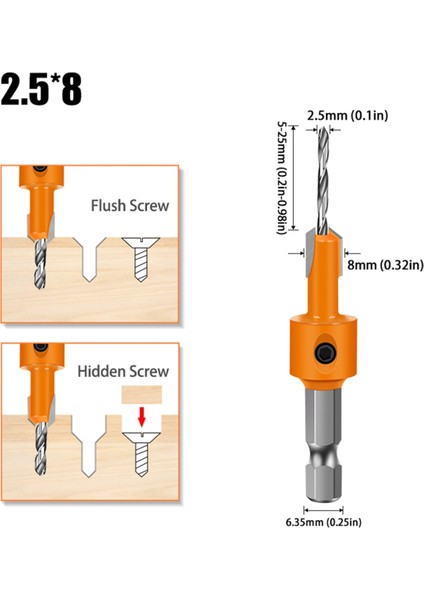 2.5*8

Flush Screw

Hidden Screw

2.5mm (0.1in)

5-25mm (0.2in-0.98in)

8mm (0.32in)

6.35mm (0.25in)