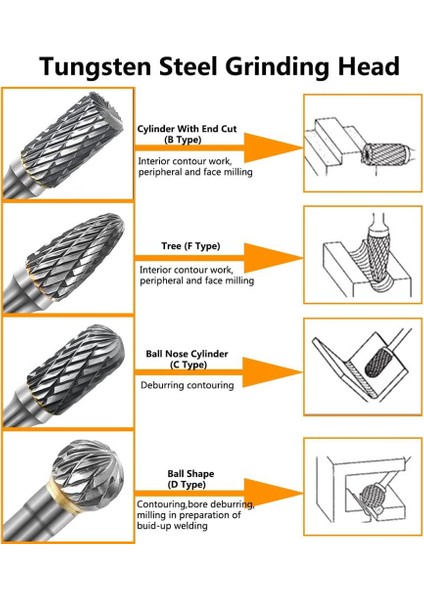 Tungsten Steel Grinding Head

Cylinder With End Cut
(B Type)

Interior contour work, peripheral and face milling

Tree (F Type)

Interior contour work, peripheral and face milling

Ball Nose Cylinder
(C Type)

Deburring contouring

Ball Shape
(D Type)

Contouring,bore deburring, milling in preparation of buid-up welding