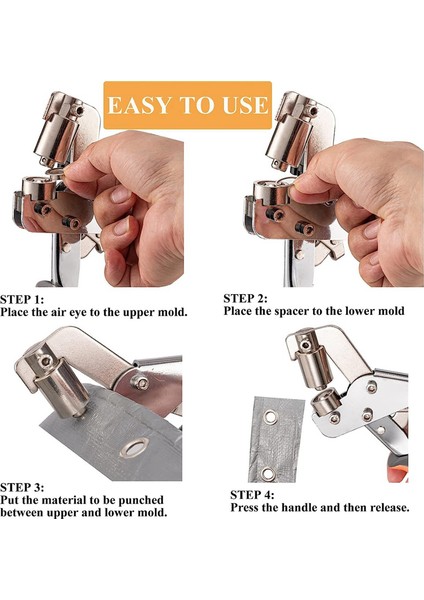 EASY TO USE

STEP 1:
Place the air eye to the upper mold.

STEP 2:
Place the spacer to the lower mold

STEP 3:
Put the material to be punched between upper and lower mold.

STEP 4:
Press the handle and then release.