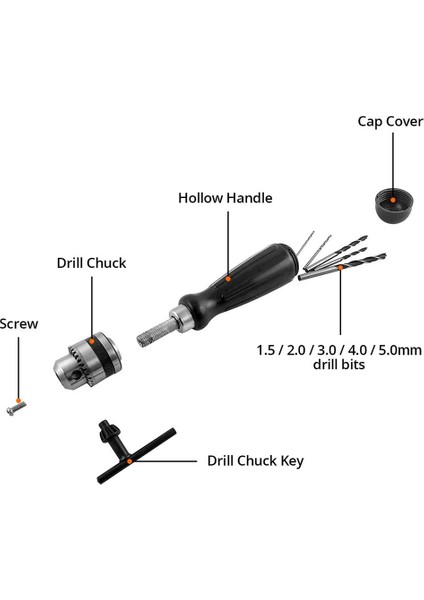 Cap Cover

Hollow Handle

Drill Chuck

Screw

1.5 / 2.0 / 3.0 / 4.0 / 5.0mm drill bits

Drill Chuck Key