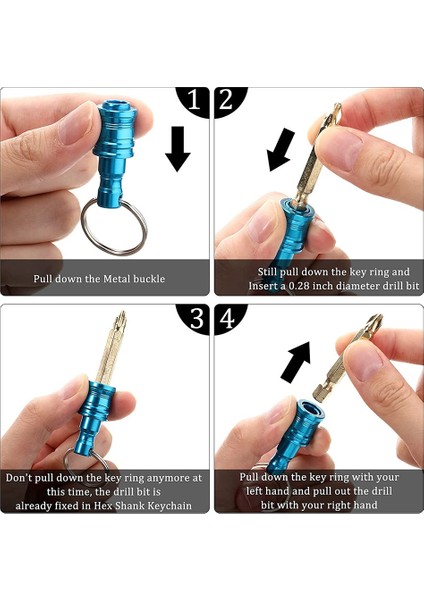 1

Pull down the Metal buckle

2

Still pull down the key ring and Insert a 0.28 inch diameter drill bit

3

Don't pull down the key ring anymore at this time, the drill bit is already fixed in Hex Shank Keychain

4

Pull down the key ring with your left hand and pull out the drill bit with your right hand