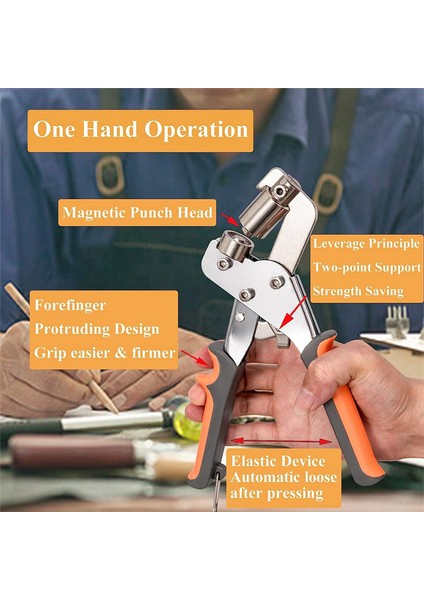 One Hand Operation

Magnetic Punch Head

Leverage Principle
Two-point Support
Strength Saving

Forefinger
Protruding Design
Grip easier & firmer

Elastic Device
Automatic loose
after pressing